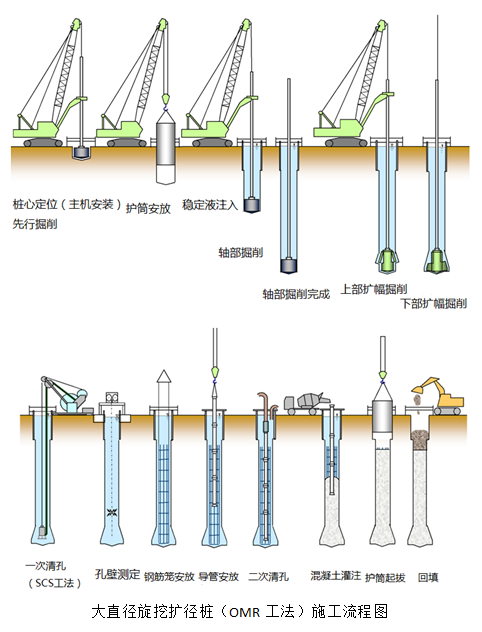 桩心定位（主机安装）
先行掘削

护筒安放

稳定液注入

轴部掘削

轴部掘削完成

上部扩幅掘削

下部扩幅掘削

一次清孔
（SCS工法）

孔壁测定

钢筋笼安放

导管安放

二次清孔

混凝土灌注

护筒起拔

回填

大直径旋挖扩径桩（OMR 工法）施工流程图